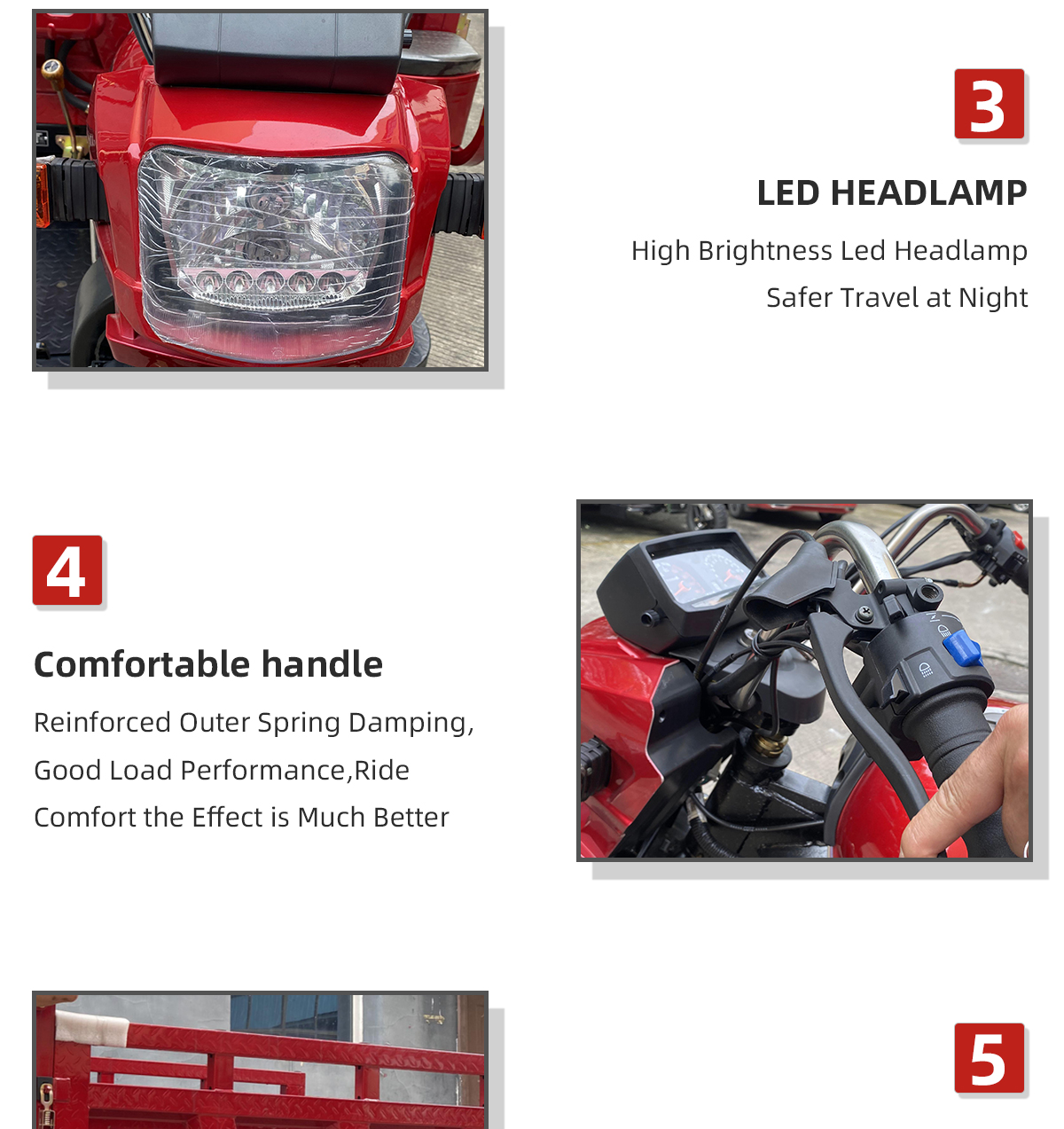 3

LED HEADLAMP

High Brightness Led Headlamp
Safer Travel at Night

4

Comfortable handle

Reinforced Outer Spring Damping, Good Load Performance,Ride Comfort the Effect is Much Better

5